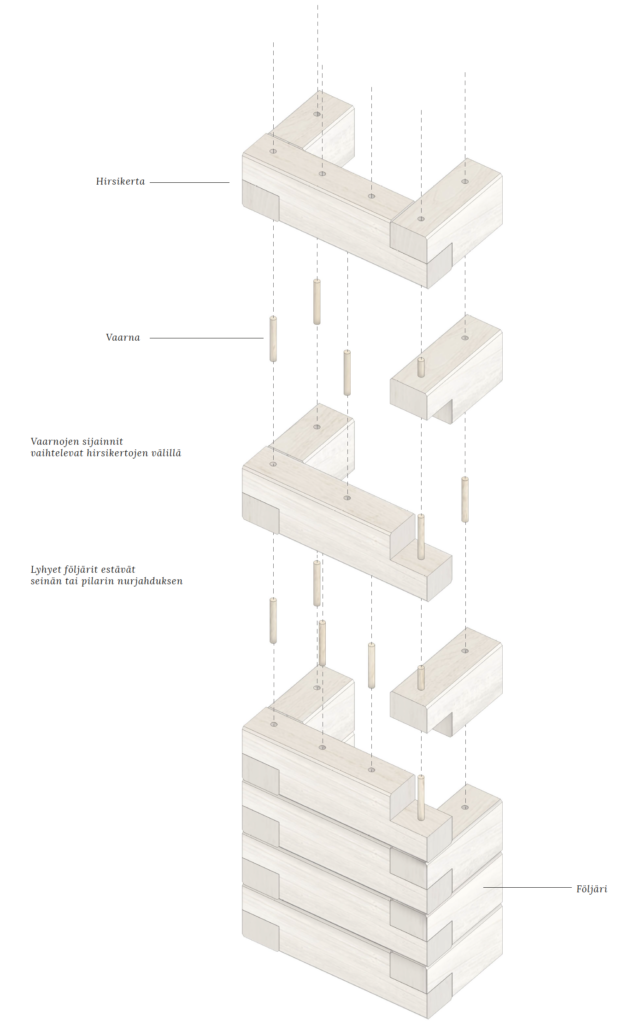 Hirsikerta

Vaarna

Vaarnojen sijainnit vaihtelevat hirsikertojen välillä

Lyhyet följärit estävät seinän tai pilarin nurjahduksen

Följäri